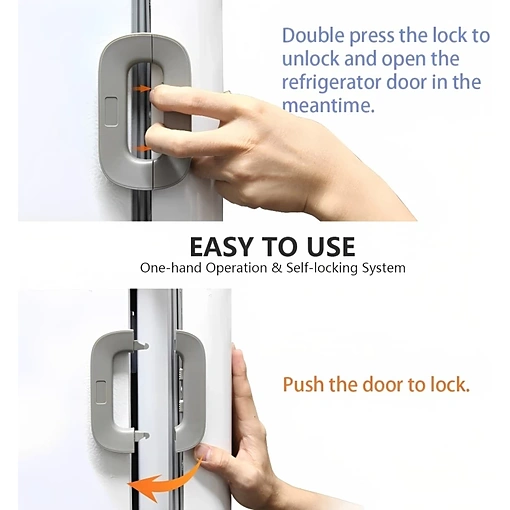 Double press the lock to unlock and open the refrigerator door in the meantime.

EASY TO USE
One-hand Operation & Self-locking System

Push the door to lock.