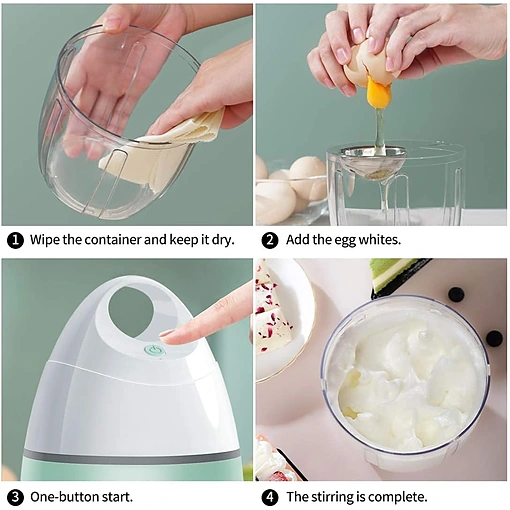 1 Wipe the container and keep it dry.

2 Add the egg whites.

3 One-button start.

4 The stirring is complete.