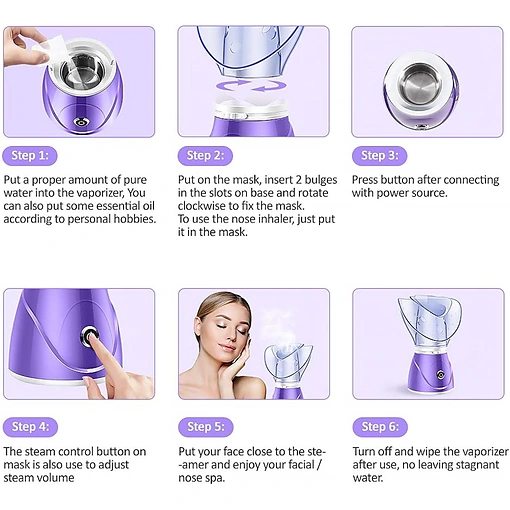 Step 1:

Put a proper amount of pure water into the vaporizer, You can also put some essential oil according to personal hobbies.

Step 2:

Put on the mask, insert 2 bulges in the slots on base and rotate clockwise to fix the mask.
To use the nose inhaler, just put it in the mask.

Step 3:

Press button after connecting with power source.

Step 4:

The steam control button on mask is also use to adjust steam volume

Step 5:

Put your face close to the ste--amer and enjoy your facial / nose spa.

Step 6:

Turn off and wipe the vaporizer after use, no leaving stagnant water.