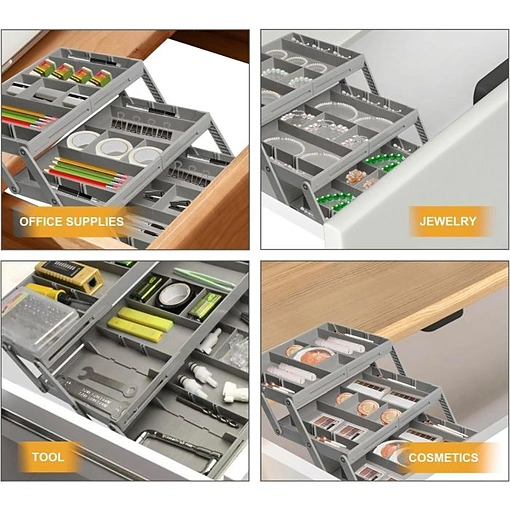 OFFICE SUPPLIES

JEWELRY

TOOL

COSMETICS