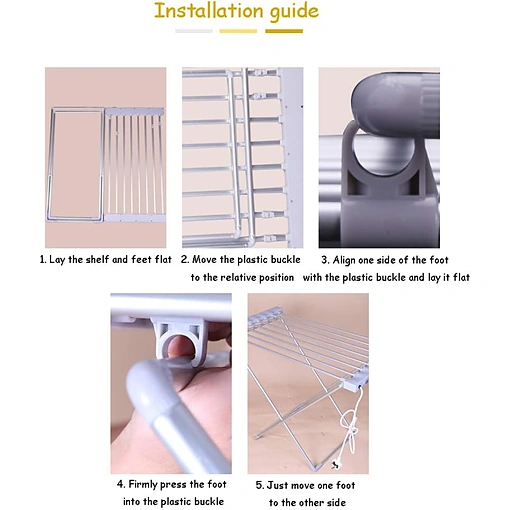 Installation guide

1. Lay the shelf and feet flat

2. Move the plastic buckle to the relative position

3. Align one side of the foot with the plastic buckle and lay it flat

4. Firmly press the foot into the plastic buckle

5. Just move one foot to the other side