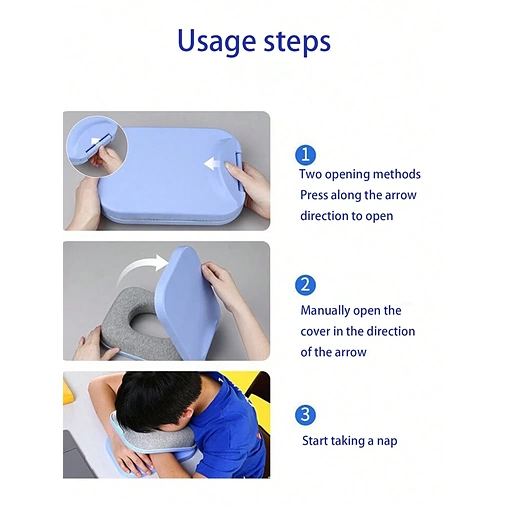 Usage steps

1
Two opening methods
Press along the arrow direction to open

2
Manually open the cover in the direction of the arrow

3
Start taking a nap