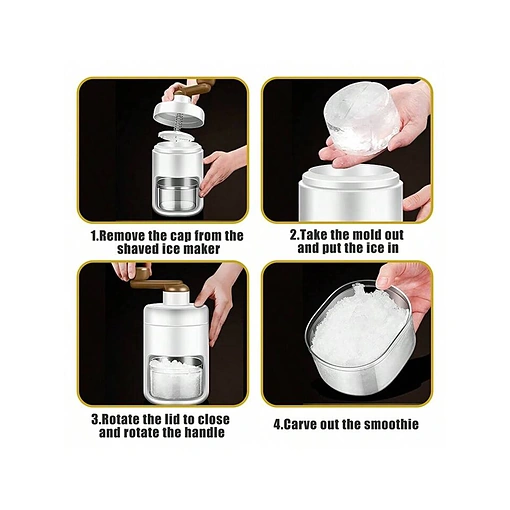 1.Remove the cap from the shaved ice maker

2.Take the mold out and put the ice in

3.Rotate the lid to close and rotate the handle

4.Carve out the smoothie