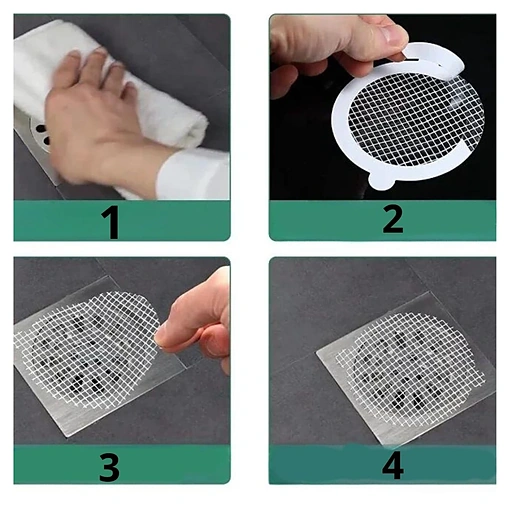 1

2

3

4