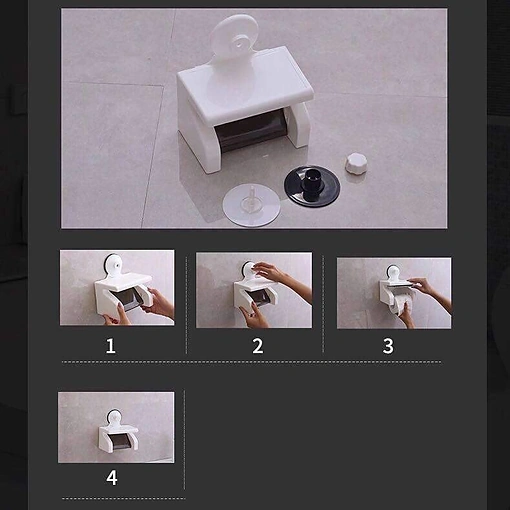 1

2

3

4