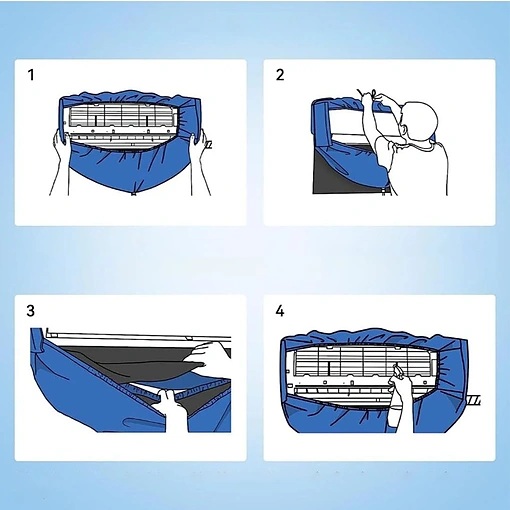 1

2

3

4